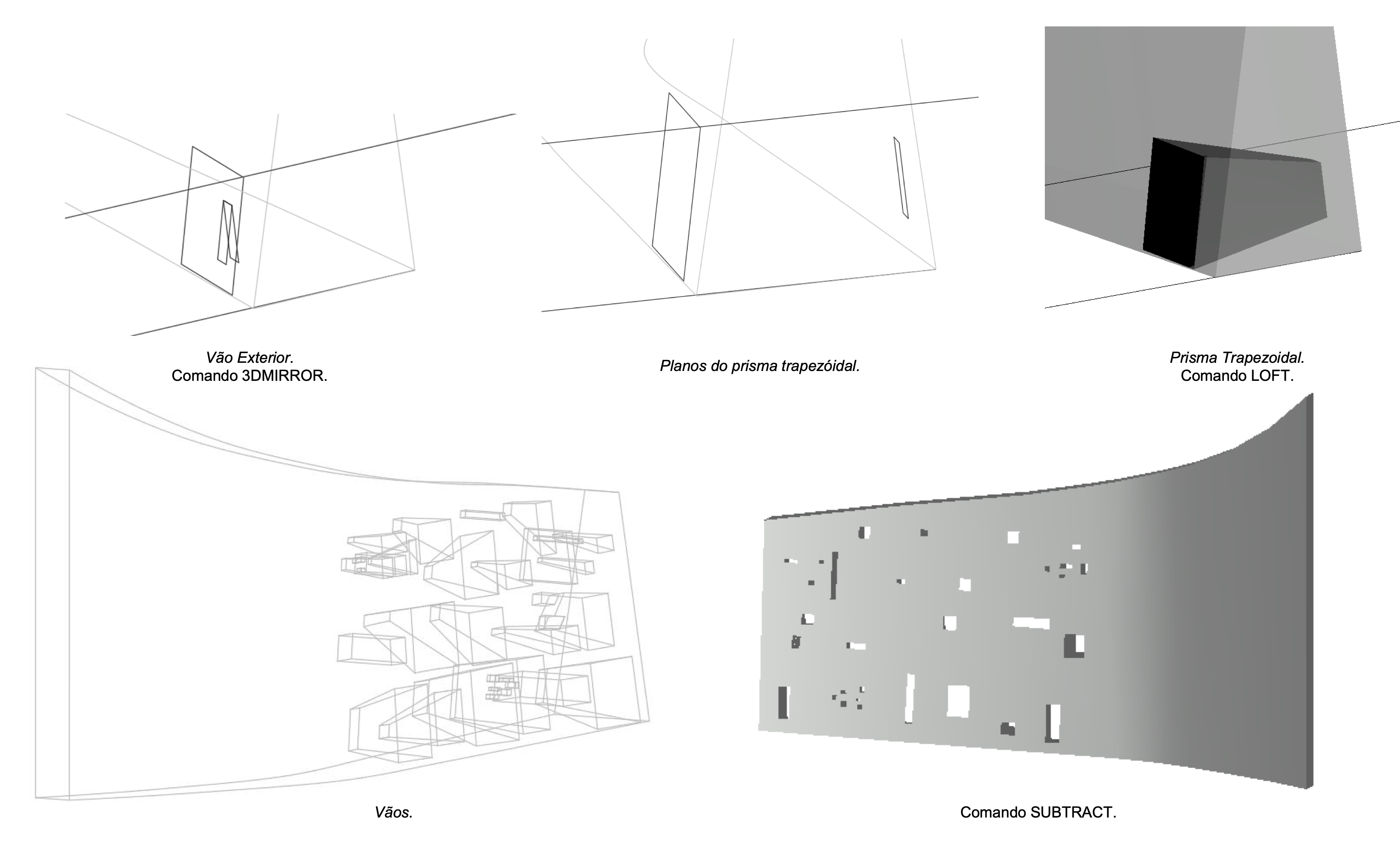 Vão Exterior.
Comando 3DMIRROR.

Planos do prisma trapezóidal.

Prisma Trapezoidal.
Comando LOFT.

Vãos.

Comando SUBTRACT.